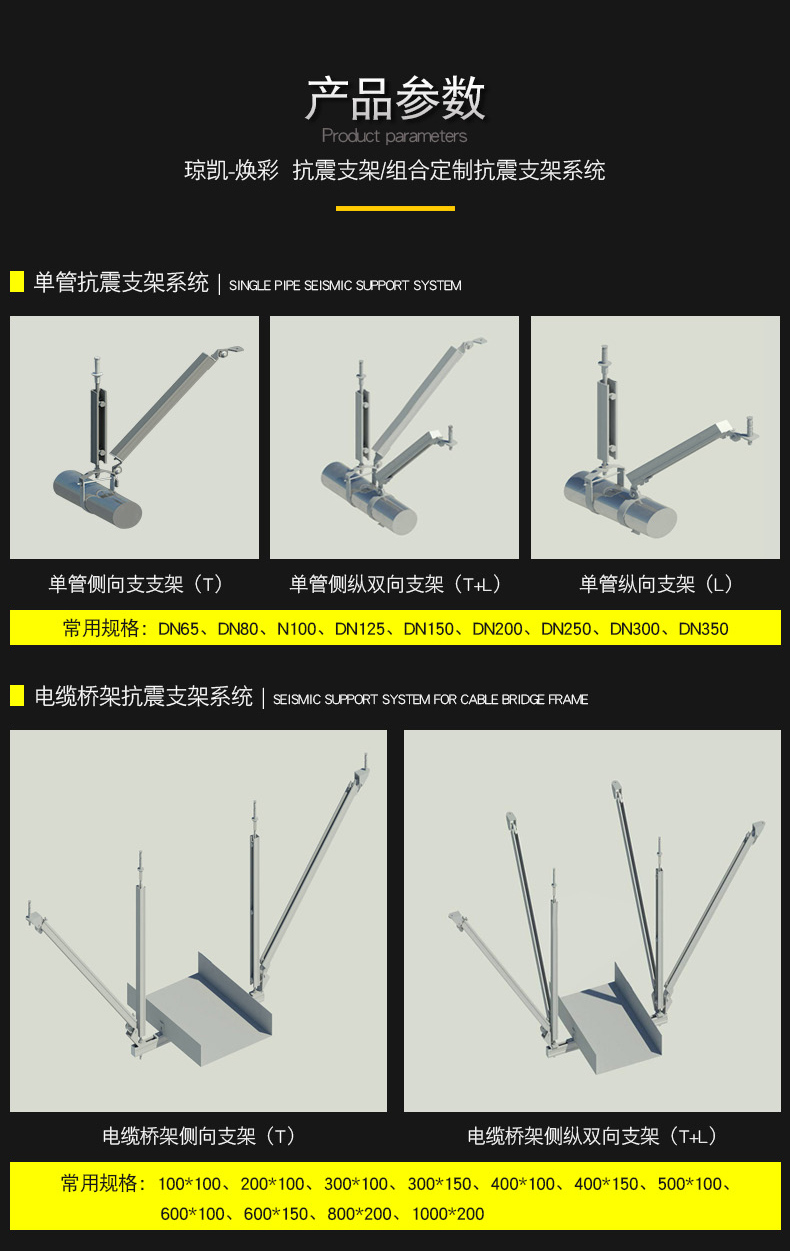 产品参数
Product parameters
琼凯-焕彩 抗震支架/组合定制抗震支架系统

单管抗震支架系统 | SINGLE PIPE SEISMIC SUPPORT SYSTEM

单管侧向支支架（T）
单管侧纵双向支架（T+L）
单管纵向支架（L）

常用规格：DN65、DN80、N100、DN125、DN150、DN200、DN250、DN300、DN350

电缆桥架抗震支架系统 | SEISMIC SUPPORT SYSTEM FOR CABLE BRIDGE FRAME

电缆桥架侧向支架（T）
电缆桥架侧纵双向支架（T+L）

常用规格：100*100、200*100、300*100、300*150、400*100、400*150、500*100、600*100、600*150、800*200、1000*200